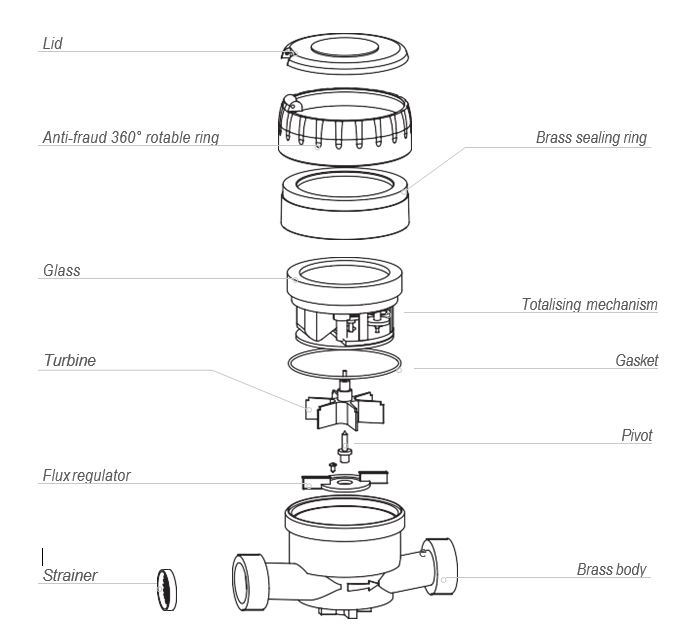 Lid

Anti-fraud 360° rotable ring

Brass sealing ring

Glass

Totalising mechanism

Turbine

Gasket

Pivot

Flux regulator

Strainer

Brass body