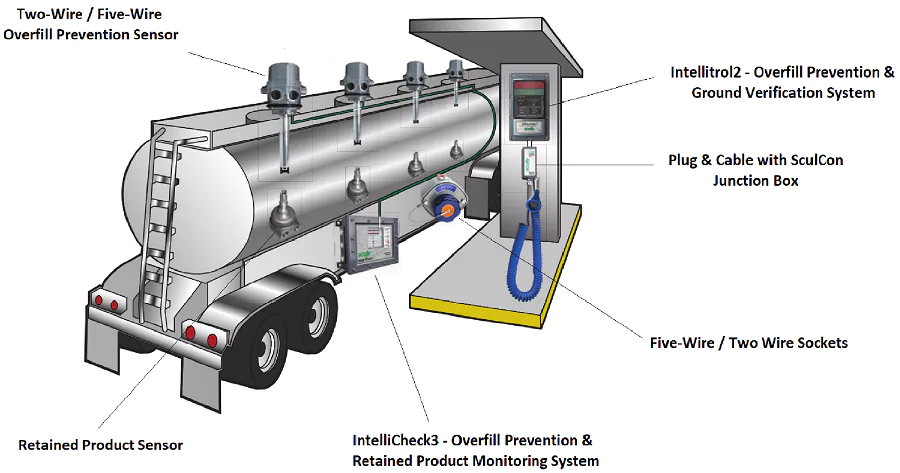 Two-Wire / Five-Wire
Overfill Prevention Sensor

Intellitrol2 - Overfill Prevention &
Ground Verification System

Plug & Cable with SculCon
Junction Box

Five-Wire / Two Wire Sockets

Retained Product Sensor

IntelliCheck3 - Overfill Prevention &
Retained Product Monitoring System