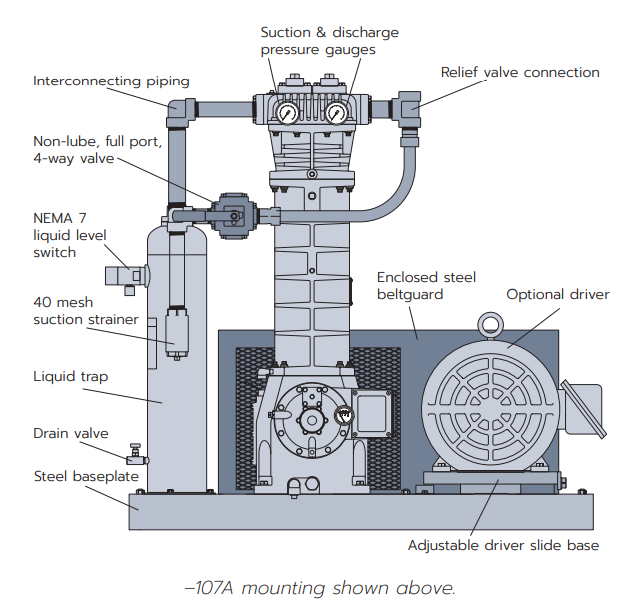 Suction & discharge pressure gauges

Interconnecting piping

Relief valve connection

Non-lube, full port, 4-way valve

NEMA 7 liquid level switch

Enclosed steel beltguard

Optional driver

40 mesh suction strainer

Liquid trap

Drain valve

Steel baseplate

Adjustable driver slide base

–107A mounting shown above.